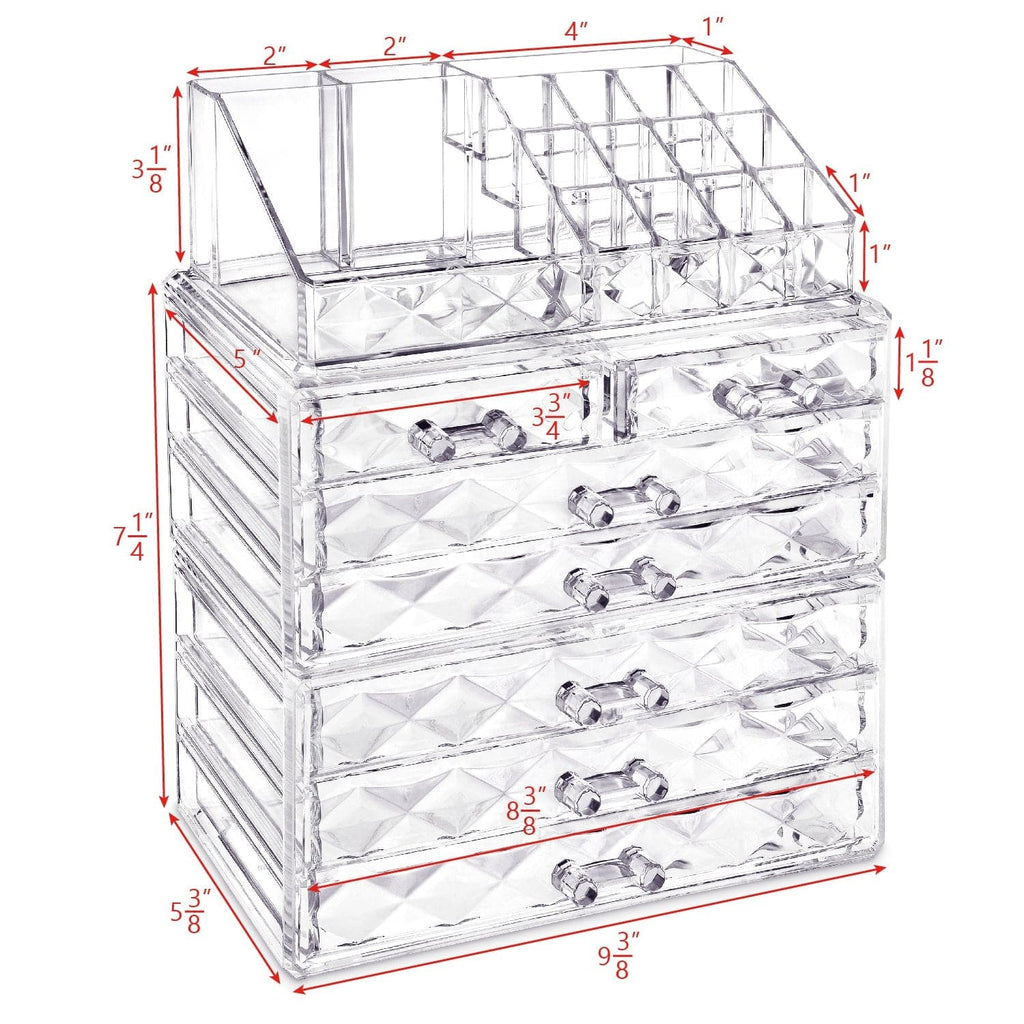 2″ 2″ 4″ 1″

$3\frac{1}{8}$″

1″

1″

5″

$1\frac{1}{8}$″

$3\frac{3}{4}$″

$7\frac{1}{4}$″

$8\frac{3}{8}$″

$5\frac{3}{8}$″

$9\frac{3}{8}$″