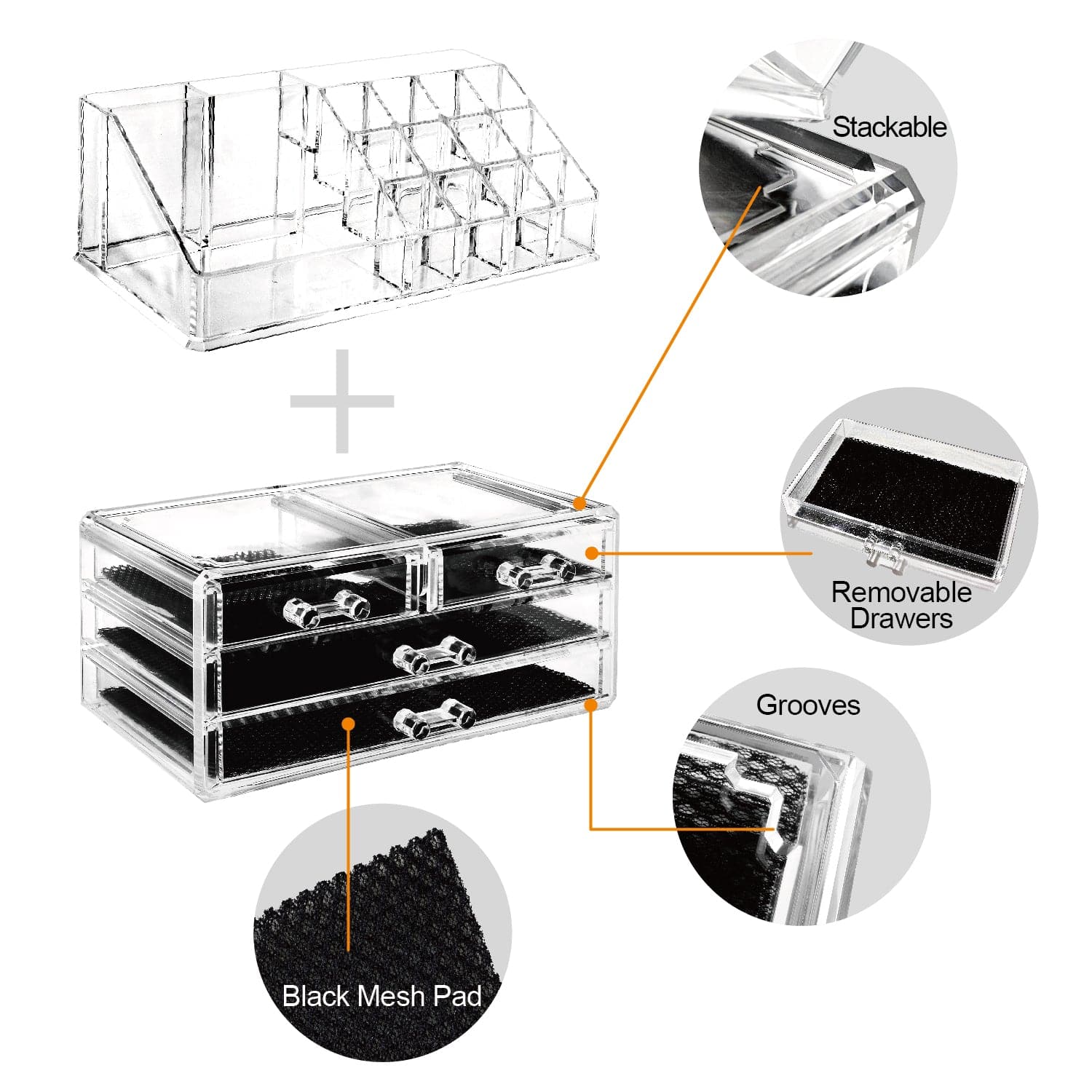 Stackable

Removable Drawers

Grooves

Black Mesh Pad